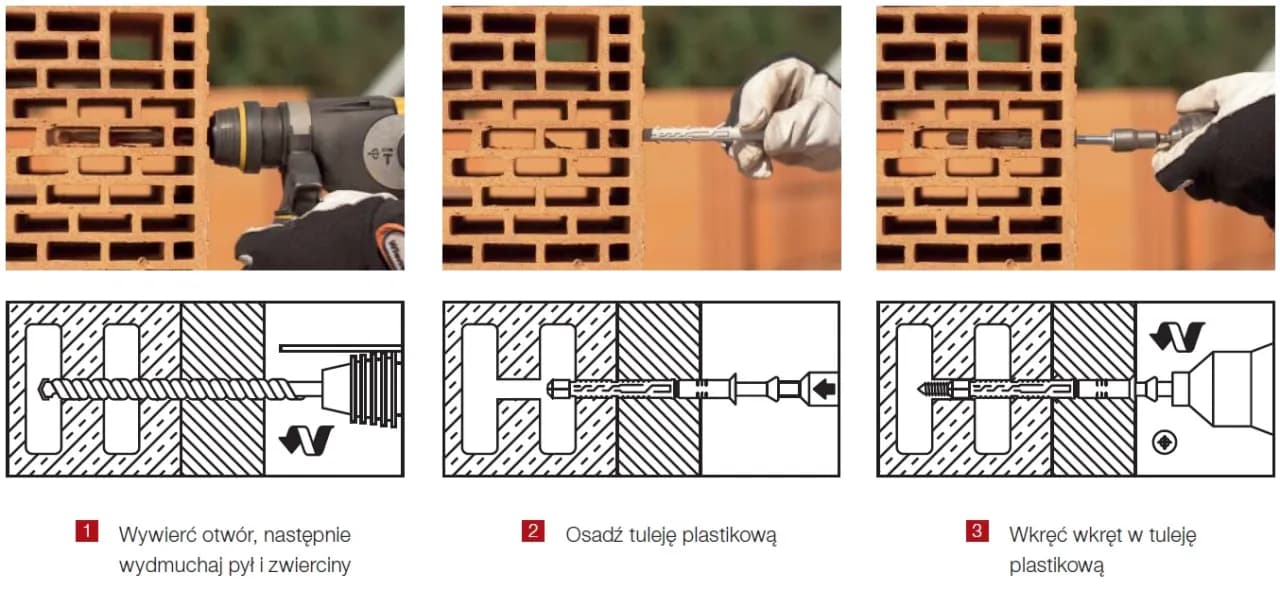 1 Wywierć otwór, następnie wydmuchaj pył i zwierciny

2 Osadź tuleję plastikową

3 Wkręć wkręt w tuleję plastikową